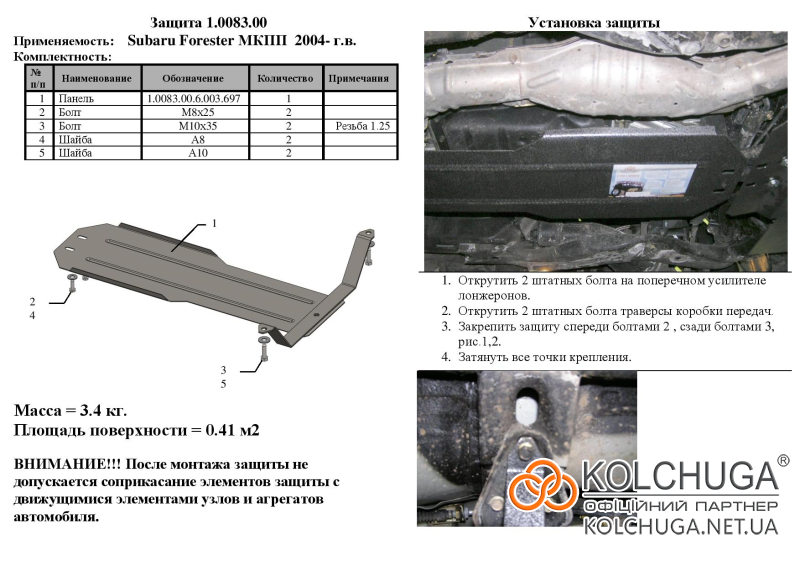 Защита 1.0083.00
Применяемость: Subaru Forester МКПП 2004- г.в.
Комплектность:

| № п/п | Наименование | Обозначение | Количество | Примечания |
|---|---|---|---|---|
| 1 | Панель | 1.0083.00.6.003.697 | 1 | |
| 2 | Болт | М8х25 | 2 | |
| 3 | Болт | М10х35 | 2 | Резьба 1.25 |
| 4 | Шайба | А8 | 2 | |
| 5 | Шайба | А10 | 2 | |

1
2
4
3
5

Масса = 3.4 кг.
Площадь поверхности = 0.41 м2

ВНИМАНИЕ!!! После монтажа защиты не допускается соприкасание элементов защиты с движущимися элементами узлов и агрегатов автомобиля.

Установка защиты

1. Открутить 2 штатных болта на поперечном усилителе лонжеронов.
2. Открутить 2 штатных болта траверсы коробки передач.
3. Закрепить защиту спереди болтами 2 , сзади болтами 3, рис.1,2.
4. Затянуть все точки крепления.

KOLCHUGA®
ОФІЦІЙНИЙ ПАРТНЕР
KOLCHUGA.NET.UA