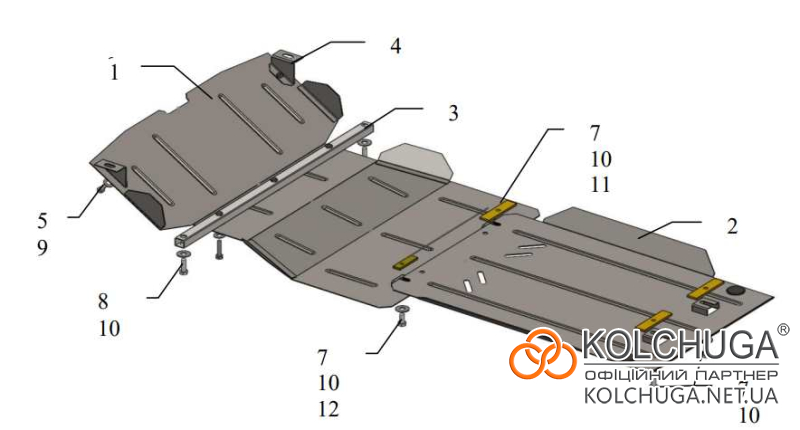 1
4
3
7
10
11
2
5
9
8
10
7
10
12
KOLCHUGA®
ОФІЦІЙНИЙ ПАРТНЕР
KOLCHUGA.NET.UA
10