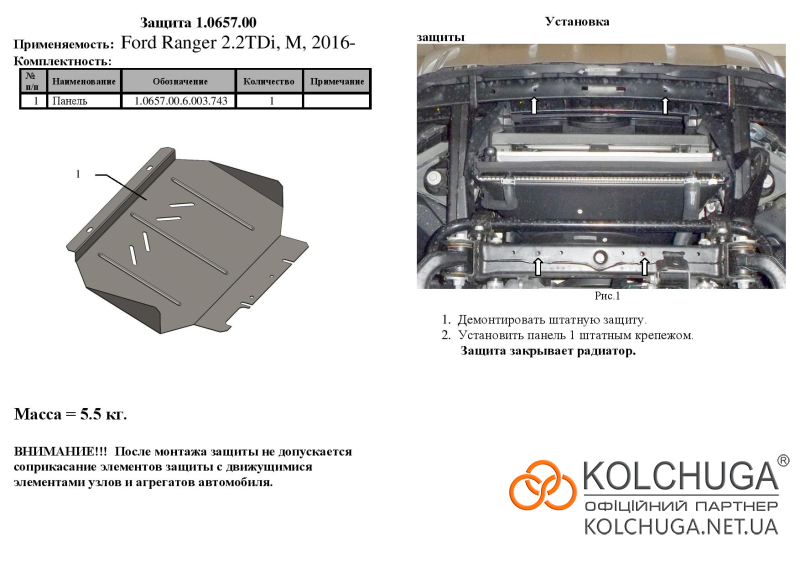 Защита 1.0657.00

Применяемость: Ford Ranger 2.2TDi, M, 2016-

Комплектность:

| № п/п | Наименование | Обозначение | Количество | Примечание |
|---|---|---|---|---|
| 1 | Панель | 1.0657.00.6.003.743 | 1 | |

1

Масса = 5.5 кг.

ВНИМАНИЕ!!! После монтажа защиты не допускается соприкасание элементов защиты с движущимися элементами узлов и агрегатов автомобиля.

Установка защиты

Рис.1

1. Демонтировать штатную защиту.
2. Установить панель 1 штатным крепежом.
Защита закрывает радиатор.

KOLCHUGA®
ОФІЦІЙНИЙ ПАРТНЕР
KOLCHUGA.NET.UA