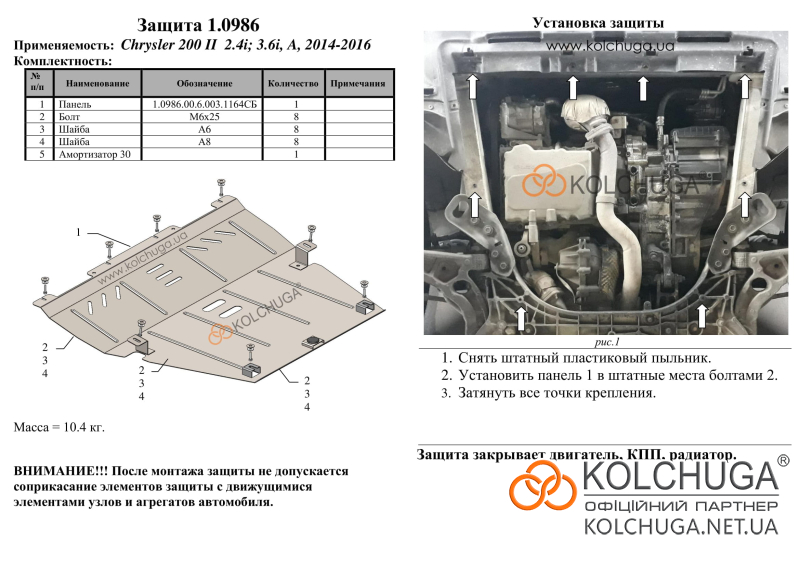 Защита 1.0986

Применяемость: Chrysler 200 II 2.4i; 3.6i, A, 2014-2016

Комплектность:

| № п/п | Наименование | Обозначение | Количество | Примечания |
|---|---|---|---|---|
| 1 | Панель | 1.0986.00.6.003.1164СБ | 1 | |
| 2 | Болт | М6х25 | 8 | |
| 3 | Шайба | А6 | 8 | |
| 4 | Шайба | А8 | 8 | |
| 5 | Амортизатор 30 | | 1 | |

1
www.kolchuga.ua
KOLCHUGA
2
3
4
2
3
4
2
3
4

Масса = 10.4 кг.

ВНИМАНИЕ!!! После монтажа защиты не допускается соприкасание элементов защиты с движущимися элементами узлов и агрегатов автомобиля.

Установка защиты

www.kolchuga.ua
KOLCHUGA

рис.1

1. Снять штатный пластиковый пыльник.
2. Установить панель 1 в штатные места болтами 2.
3. Затянуть все точки крепления.

Защита закрывает двигатель, КПП, радиатор.

KOLCHUGA®
ОФІЦІЙНИЙ ПАРТНЕР
KOLCHUGA.NET.UA